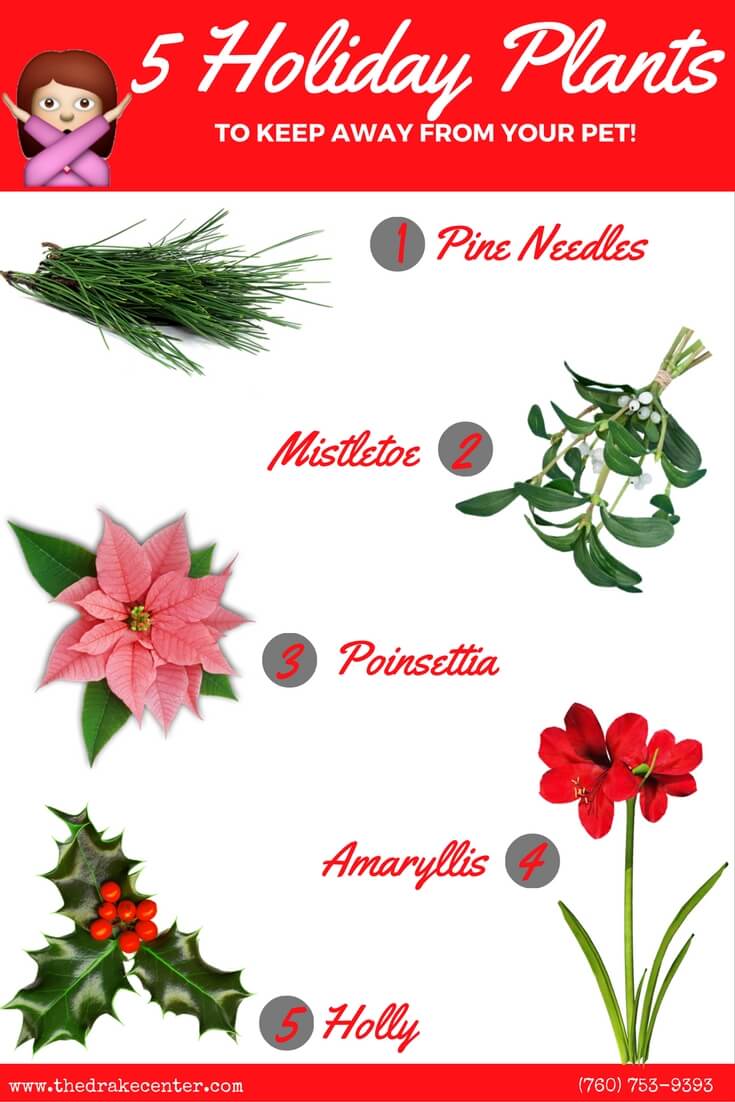 5 Holiday Plants

TO KEEP AWAY FROM YOUR PET!

1 Pine Needles

Mistletoe 2

3 Poinsettia

Amaryllis 4

5 Holly

www.thedrakecenter.com

(760) 753-9393