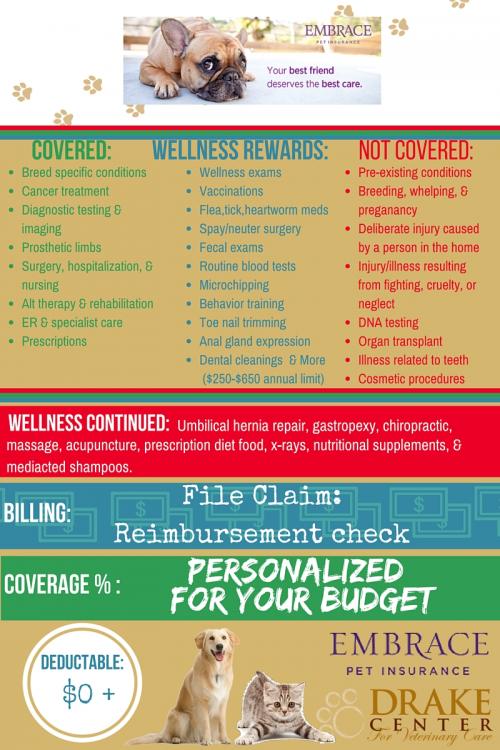 EMBRACE
PET INSURANCE
Your best friend deserves the best care.

COVERED:
- Breed specific conditions
- Cancer treatment
- Diagnostic testing & imaging
- Prosthetic limbs
- Surgery, hospitalization, & nursing
- Alt therapy & rehabilitation
- ER & specialist care
- Prescriptions

WELLNESS REWARDS:
- Wellness exams
- Vaccinations
- Flea,tick,heartworm meds
- Spay/neuter surgery
- Fecal exams
- Routine blood tests
- Microchipping
- Behavior training
- Toe nail trimming
- Anal gland expression
- Dental cleanings & More ($250-$650 annual limit)

NOT COVERED:
- Pre-existing conditions
- Breeding, whelping, & preganancy
- Deliberate injury caused by a person in the home
- Injury/illness resulting from fighting, cruelty, or neglect
- DNA testing
- Organ transplant
- Illness related to teeth
- Cosmetic procedures

WELLNESS CONTINUED: Umbilical hernia repair, gastropexy, chiropractic, massage, acupuncture, prescription diet food, x-rays, nutritional supplements, & mediacted shampoos.

BILLING: File Claim: Reimbursement check

COVERAGE % : PERSONALIZED FOR YOUR BUDGET

DEDUCTABLE: $0 +

EMBRACE
PET INSURANCE

DRAKE
CENTER
For Veterinary Care